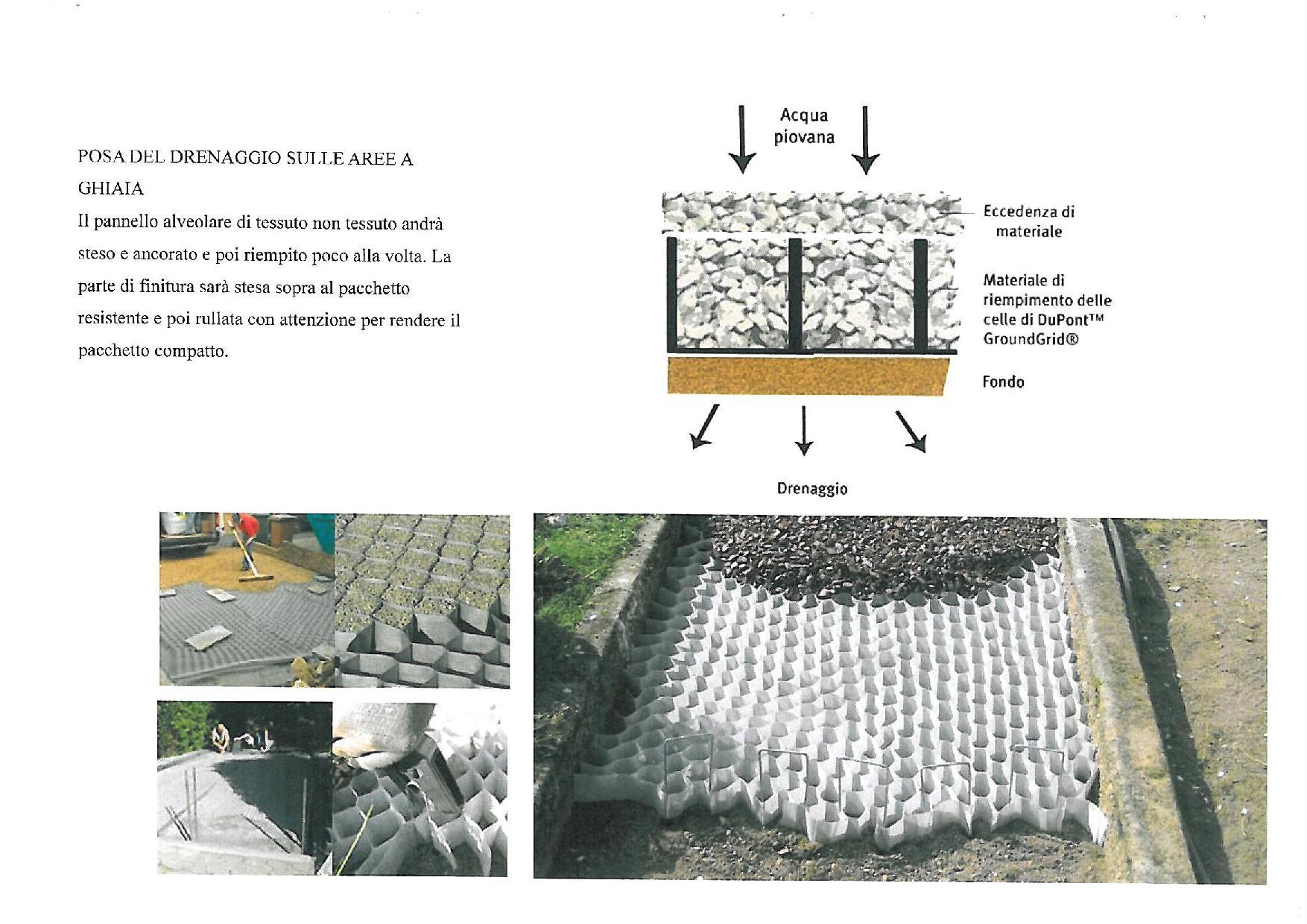 POSA DEL DRENAGGIO SULLE AREE A GHIAIA

Il pannello alveolare di tessuto non tessuto andrà steso e ancorato e poi riempito poco alla volta. La parte di finitura sarà stesa sopra al pacchetto resistente e poi rullata con attenzione per rendere il pacchetto compatto.

Acqua piovana

Eccedenza di materiale

Materiale di riempimento delle celle di DuPont™ GroundGrid®

Fondo

Drenaggio